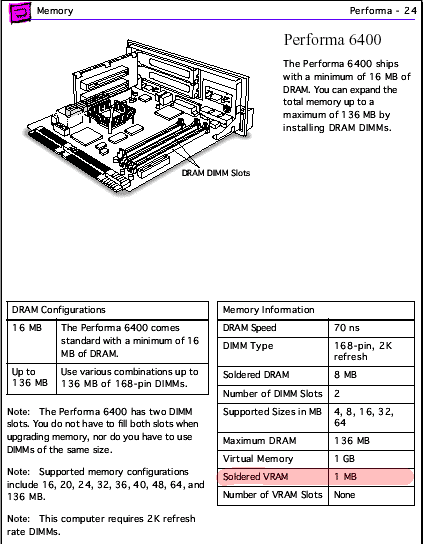 Memory

Performa - 24

Performa 6400

The Performa 6400 ships with a minimum of 16 MB of DRAM. You can expand the total memory up to a maximum of 136 MB by installing DRAM DIMMs.

DRAM DIMM Slots

| DRAM Configurations | |
|---|---|
| 16 MB | The Performa 6400 comes standard with a minimum of 16 MB of DRAM. |
| Up to 136 MB | Use various combinations up to 136 MB of 168-pin DIMMs. |

Note: The Performa 6400 has two DIMM slots. You do not have to fill both slots when upgrading memory, nor do you have to use DIMMs of the same size.

Note: Supported memory configurations include 16, 20, 24, 32, 36, 40, 48, 64, and 136 MB.

Note: This computer requires 2K refresh rate DIMMs.

| Memory Information | |
|---|---|
| DRAM Speed | 70 ns |
| DIMM Type | 168-pin, 2K refresh |
| Soldered DRAM | 8 MB |
| Number of DIMM Slots | 2 |
| Supported Sizes in MB | 4, 8, 16, 32, 64 |
| Maximum DRAM | 136 MB |
| Virtual Memory | 1 GB |
| Soldered VRAM | 1 MB |
| Number of VRAM Slots | None |